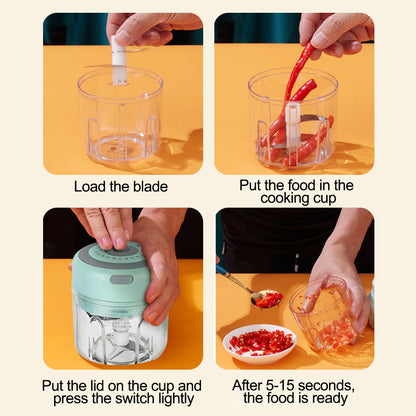 Load the blade

Put the food in the cooking cup

Put the lid on the cup and press the switch lightly

After 5-15 seconds, the food is ready